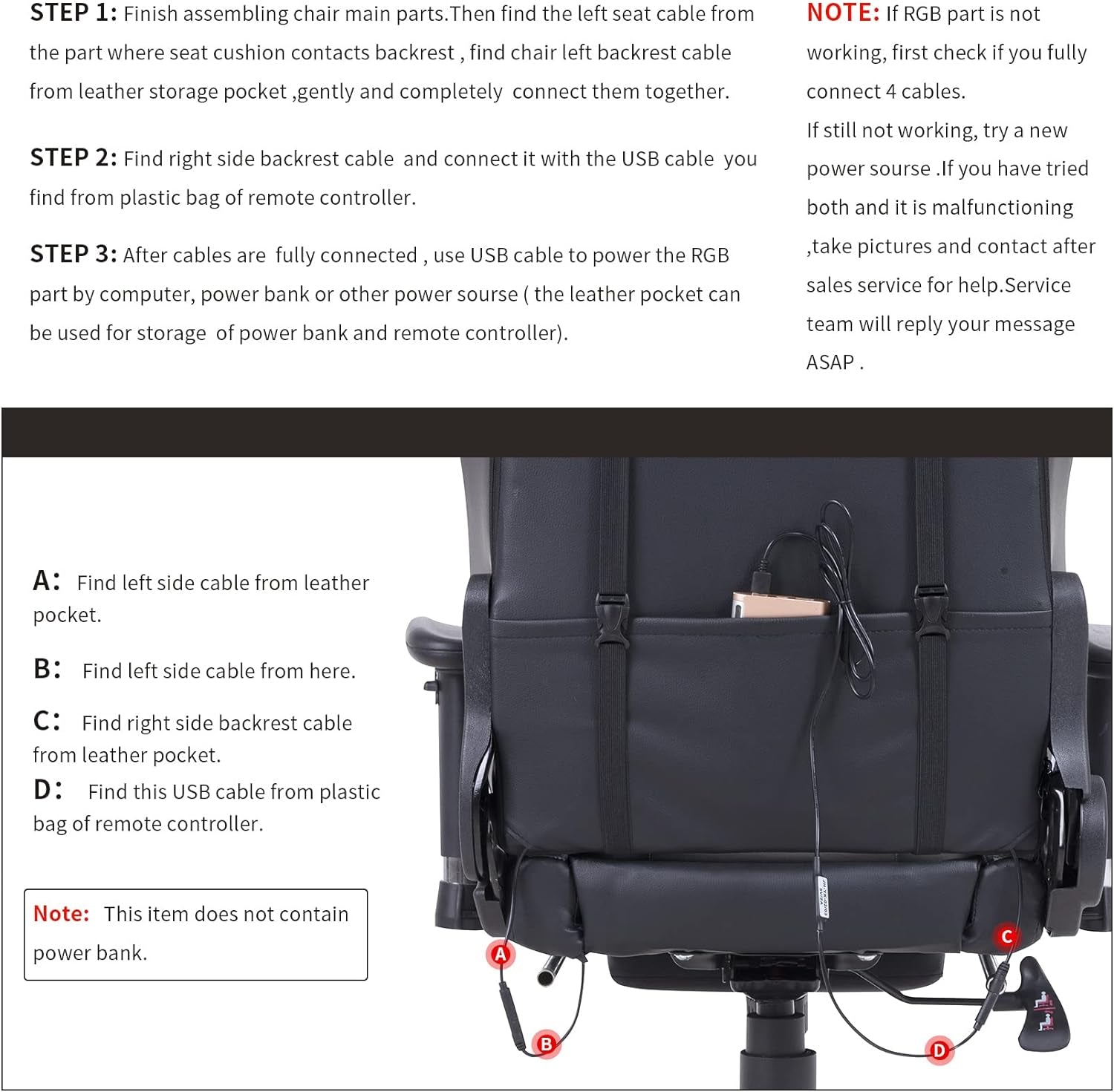 STEP 1: Finish assembling chair main parts.Then find the left seat cable from the part where seat cushion contacts backrest , find chair left backrest cable from leather storage pocket ,gently and completely connect them together.

STEP 2: Find right side backrest cable and connect it with the USB cable you find from plastic bag of remote controller.

STEP 3: After cables are fully connected , use USB cable to power the RGB part by computer, power bank or other power sourse ( the leather pocket can be used for storage of power bank and remote controller).

NOTE: If RGB part is not working, first check if you fully connect 4 cables.
If still not working, try a new power sourse .If you have tried both and it is malfunctioning ,take pictures and contact after sales service for help.Service team will reply your message ASAP .

A: Find left side cable from leather pocket.

B: Find left side cable from here.

C: Find right side backrest cable from leather pocket.

D: Find this USB cable from plastic bag of remote controller.

Note: This item does not contain power bank.

A

B

C

D